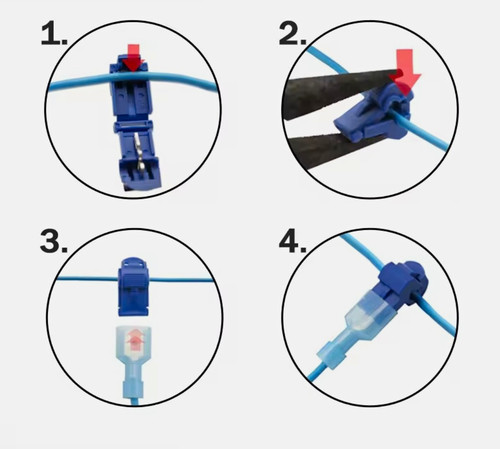 1.

2.

3.

4.